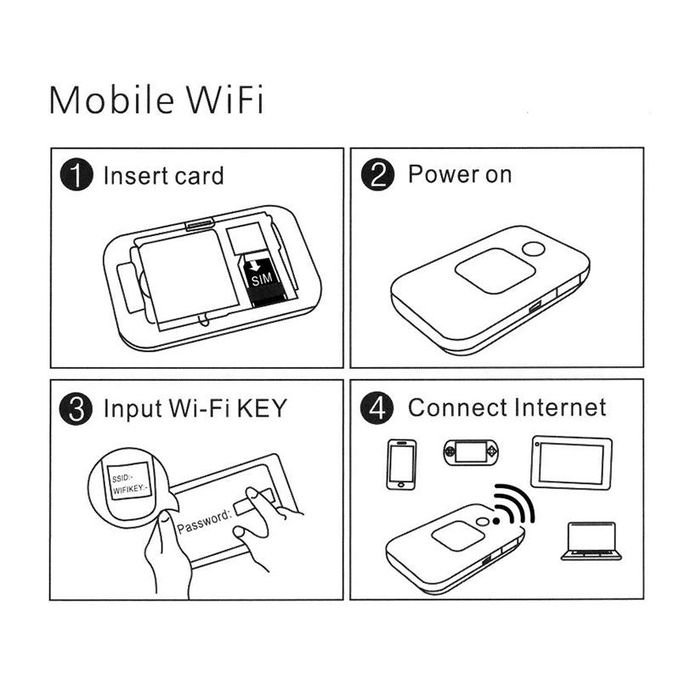 Mobile WiFi

1 Insert card

SIM

2 Power on

3 Input Wi-Fi KEY

SSID:-
WIFIKEY:-

Password:

4 Connect Internet