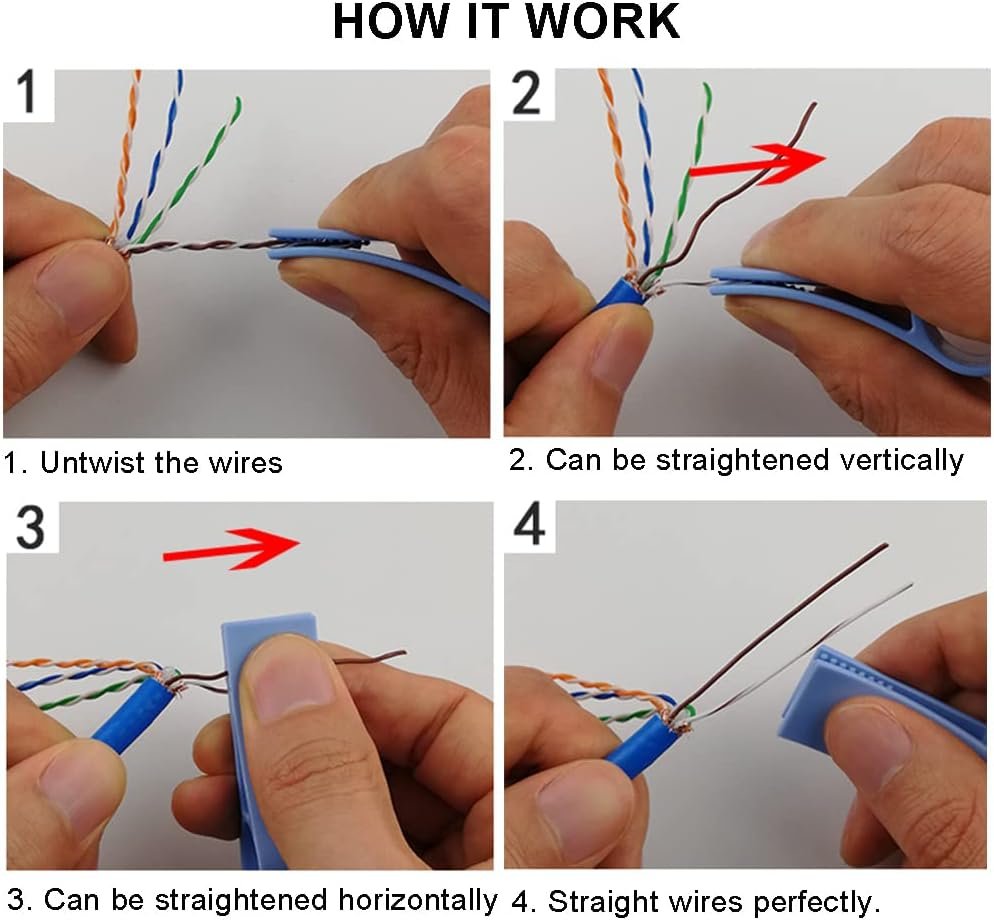 HOW IT WORK

1

1. Untwist the wires

2

2. Can be straightened vertically

3

3. Can be straightened horizontally

4

4. Straight wires perfectly.