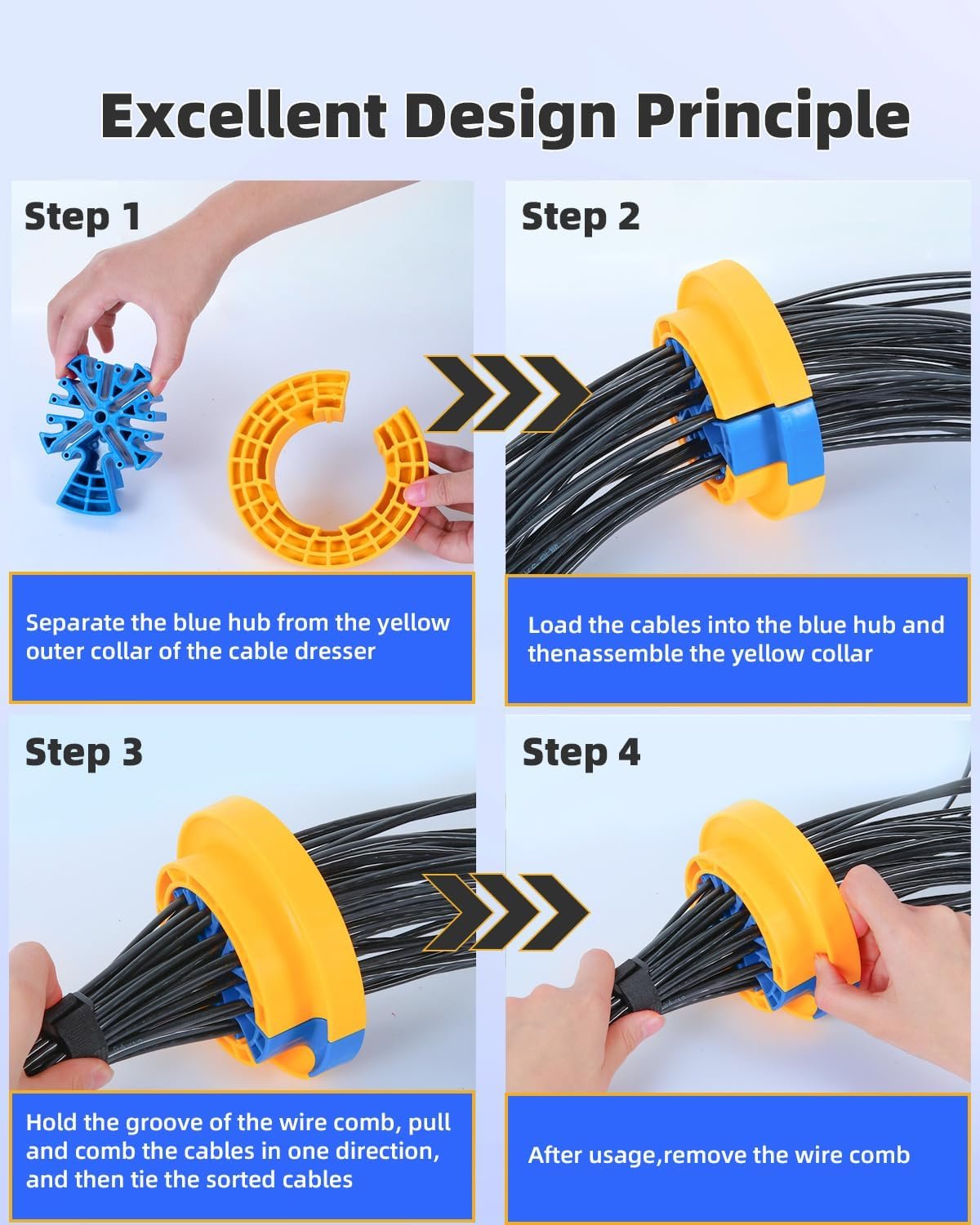 Excellent Design Principle

Step 1

Separate the blue hub from the yellow outer collar of the cable dresser

Step 2

Load the cables into the blue hub and thenassemble the yellow collar

Step 3

Hold the groove of the wire comb, pull and comb the cables in one direction, and then tie the sorted cables

Step 4

After usage,remove the wire comb